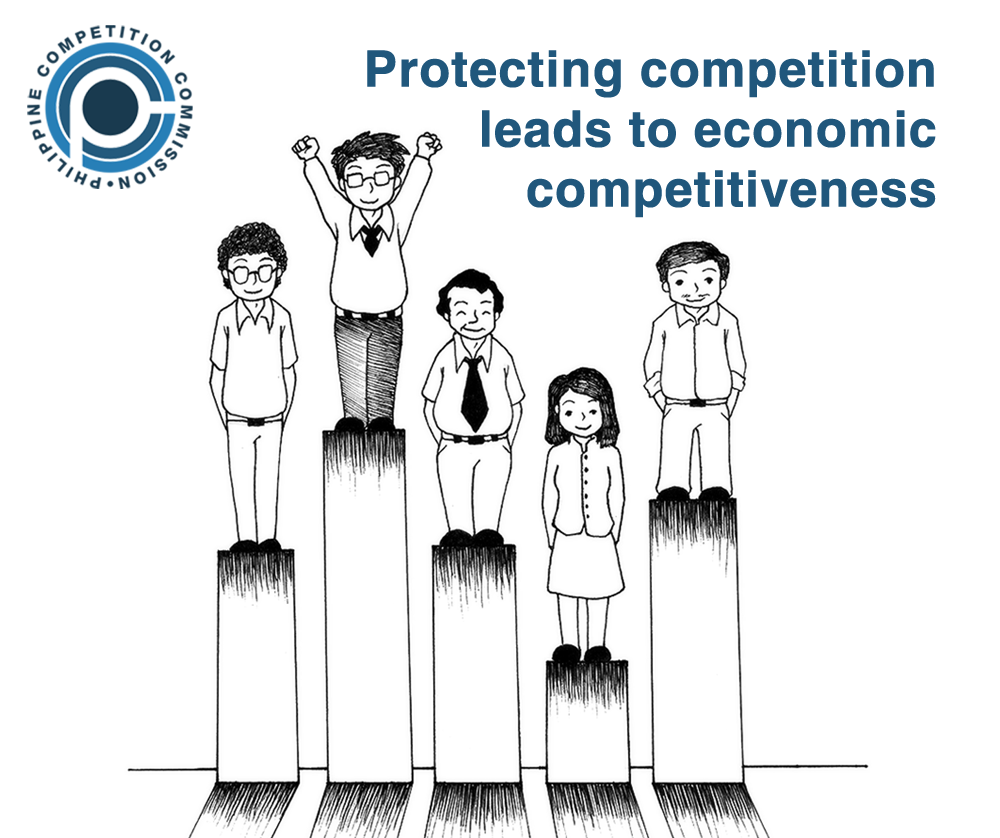 PHILIPPINE COMPETITION COMMISSION

Protecting competition leads to economic competitiveness